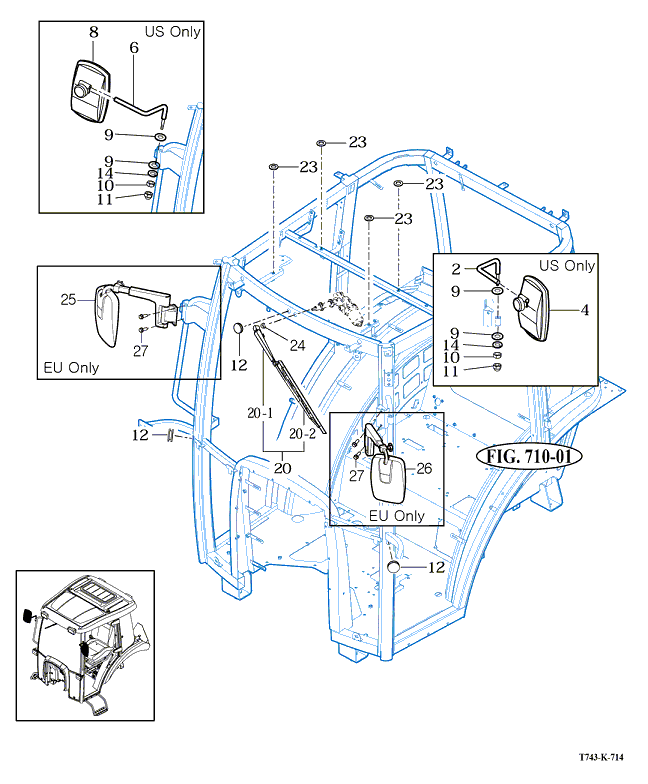 8
US Only
6
9
9
14
10
11

23
23
23
23

2
US Only
9
4
9
14
10
11

25
27
EU Only

12
24
20-1
20-2
20
12

27
26
EU Only

FIG. 710-01

12

T743-K-714