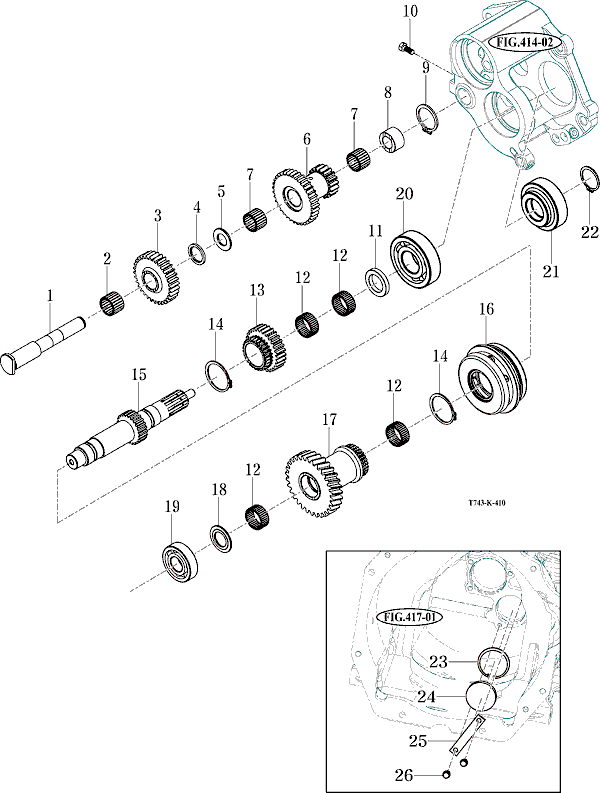 10
FIG.414-02
9
8
7
6
7
5
4
3
2
1
20
11
12
12
13
14
15
22
21
16
14
12
17
12
18
19
T743-K-410
FIG.417-01
23
24
25
26