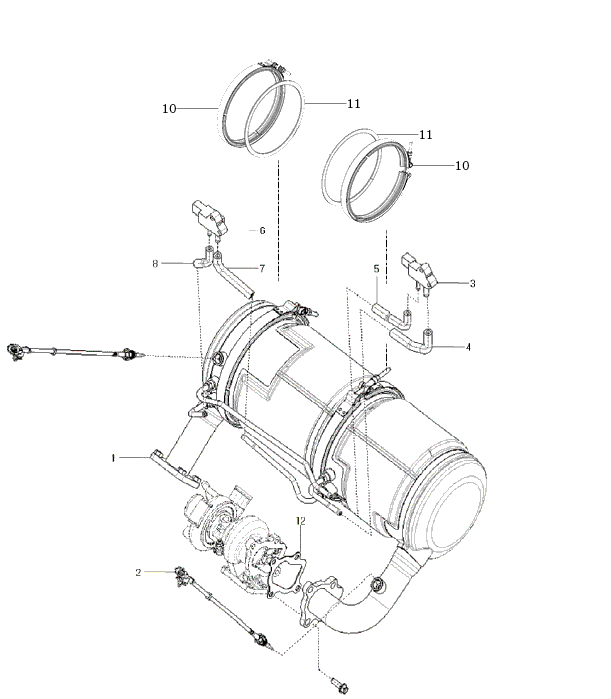 10
11
11
10
6
8
7
5
3
4
1
12
2