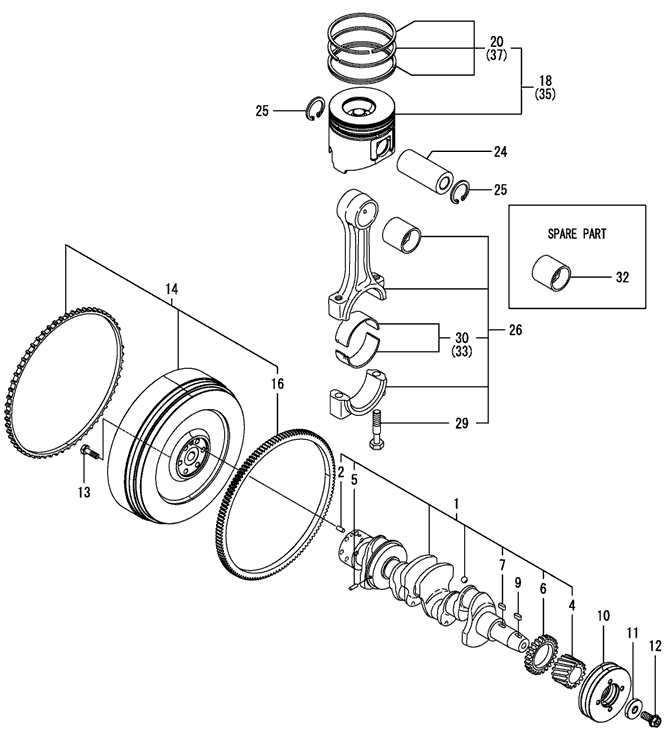 20
(37)

18
(35)

25

24

25

SPARE PART

32

14

16

30
(33)

26

29

13

2

5

1

7

9

6

4

10

11

12