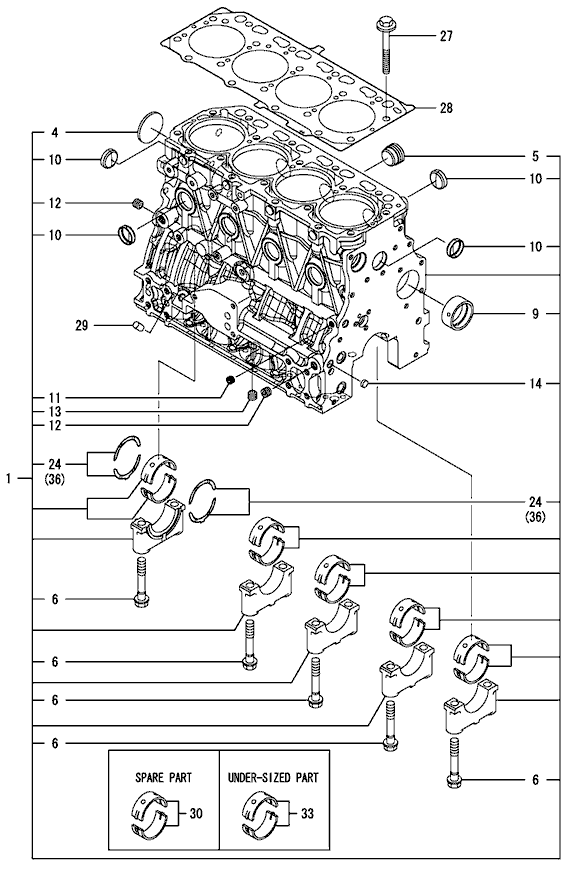 27
28
4
10
5
10
12
10
10
9
29
14
11
13
12
1
24
(36)
24
(36)
6
6
6
6
6
SPARE PART
30
UNDER-SIZED PART
33