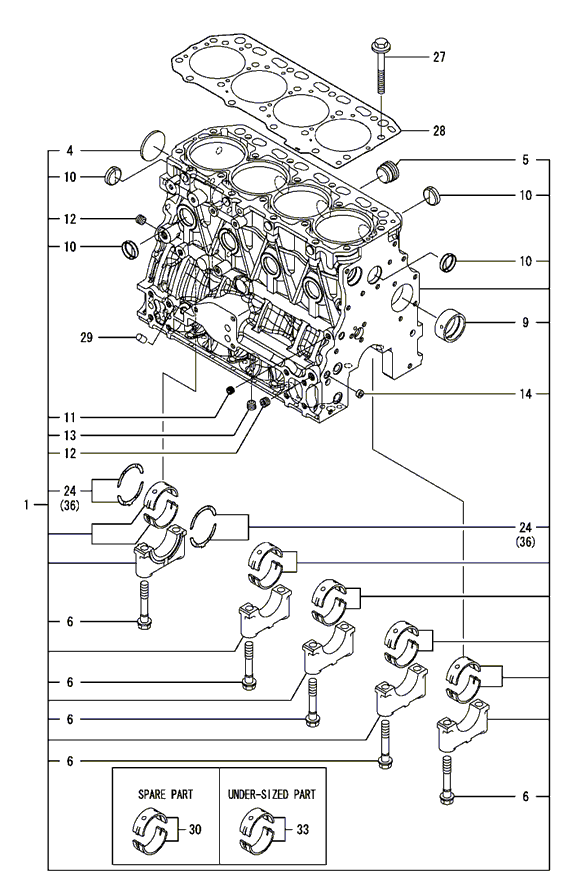 27
28
4
5
10
10
12
10
10
9
29
14
11
13
12
24
(36)
1
24
(36)
6
6
6
6
6
SPARE PART
30
UNDER-SIZED PART
33