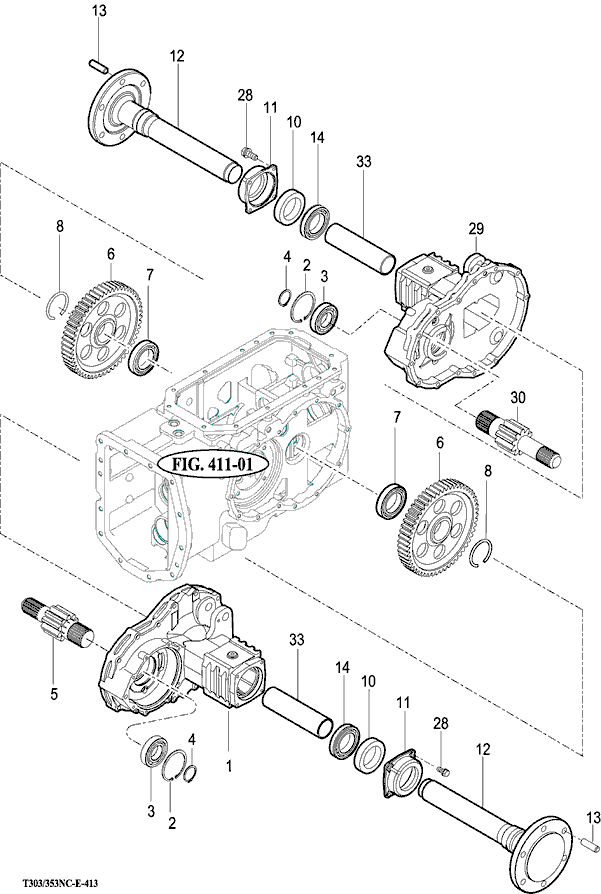 13
12
28
11
10
14
33
29
8
6
7
4
2
3
30
FIG. 411-01
7
6
8
5
33
14
10
11
28
12
1
4
3
2
13
T303/353NC-E-413