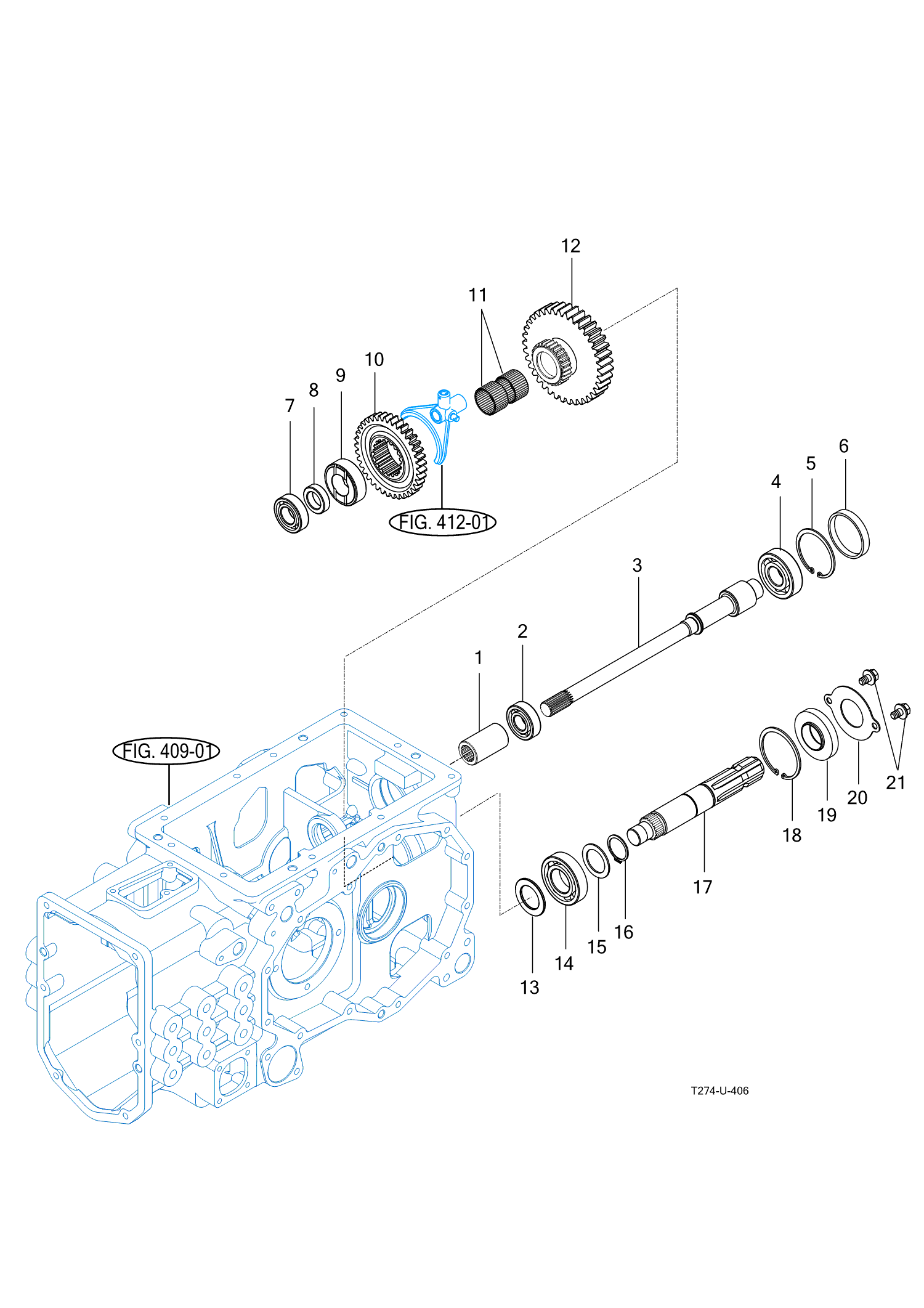 12

11

10

9

8

7

FIG. 412-01

6

5

4

3

2

1

FIG. 409-01

21

20

19

18

17

16

15

14

13

T274-U-406