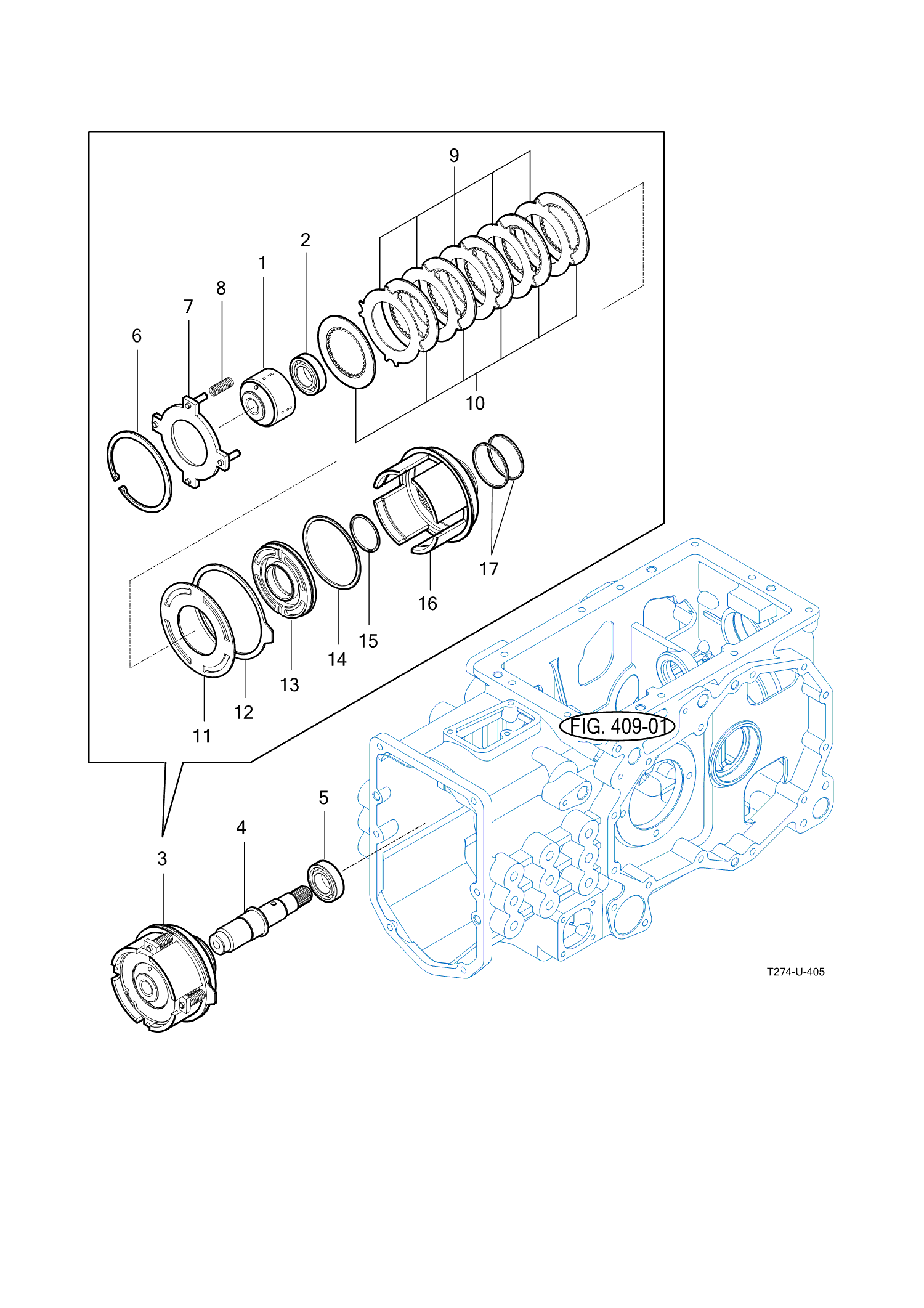 9
2
1
8
7
6
10
17
16
15
14
13
12
11
FIG. 409-01
5
4
3
T274-U-405