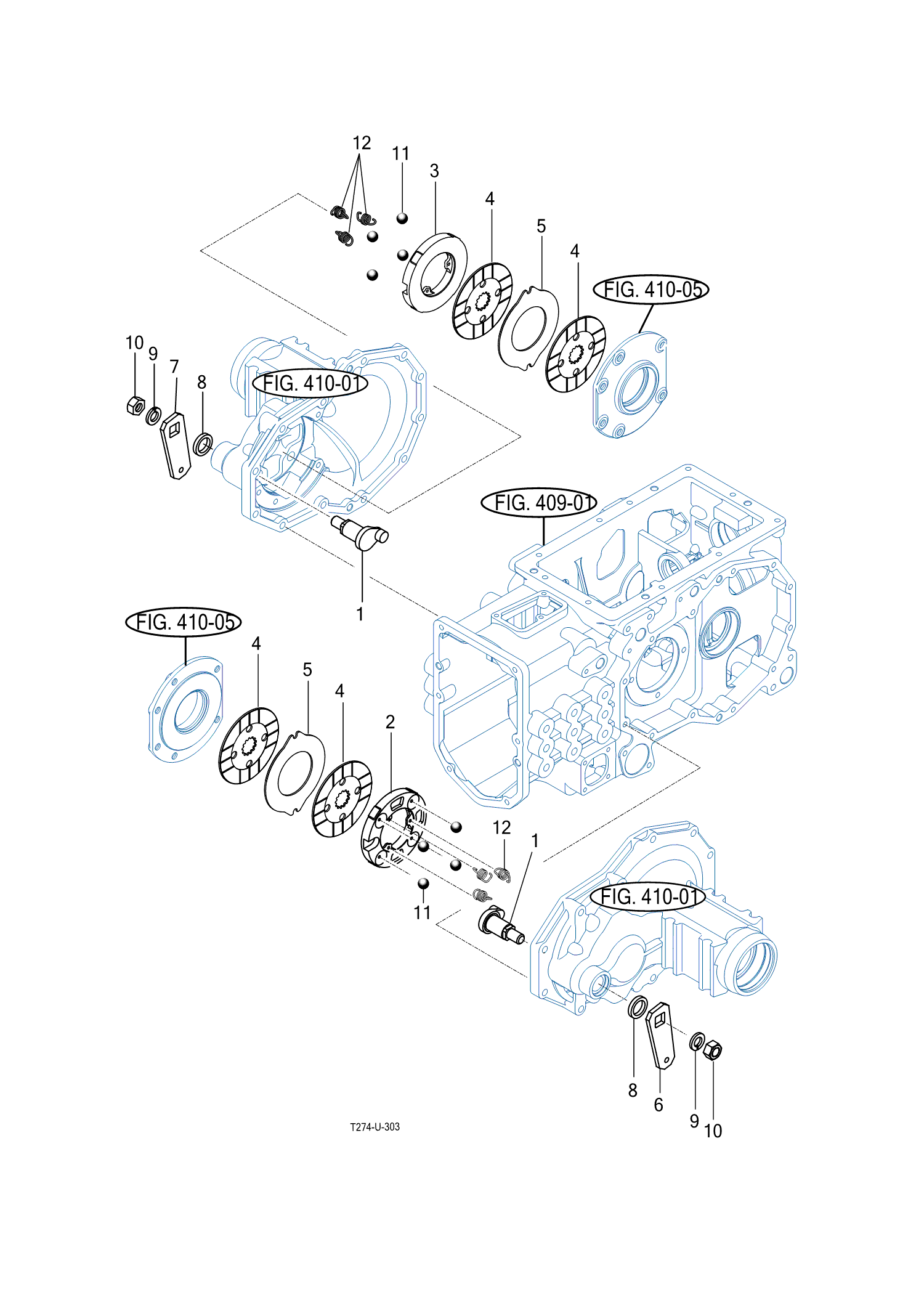 12
11
3
4
5
4
FIG. 410-05
10
9
7
8
FIG. 410-01
FIG. 409-01
1
FIG. 410-05
4
5
4
2
12
1
11
FIG. 410-01
8
6
9
10
T274-U-303