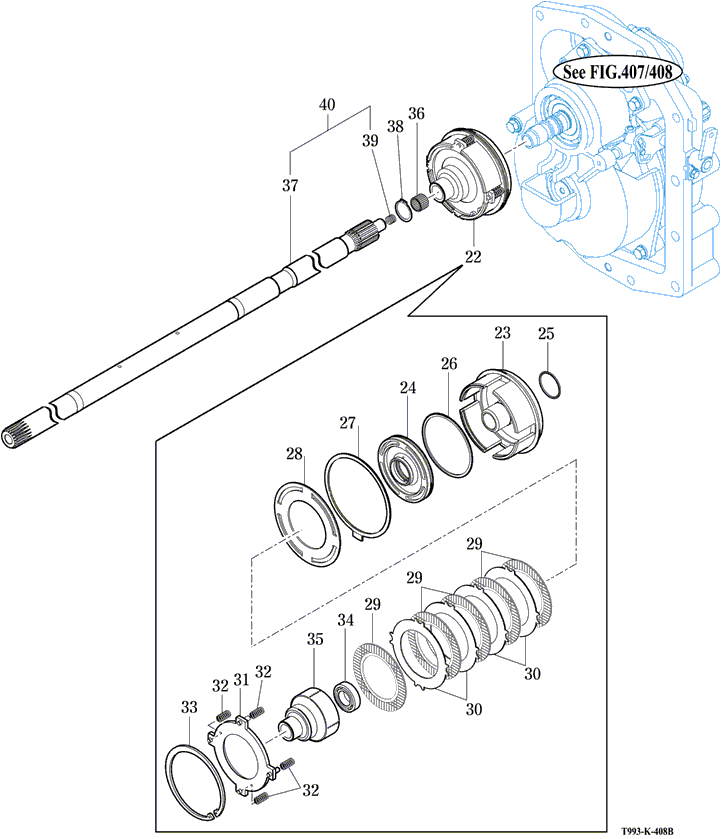 See FIG.407/408

40
39
38
36
37
22
23
25
26
24
27
28
29
29
29
30
30
35
34
32
31
32
33
32

T993-K-408B