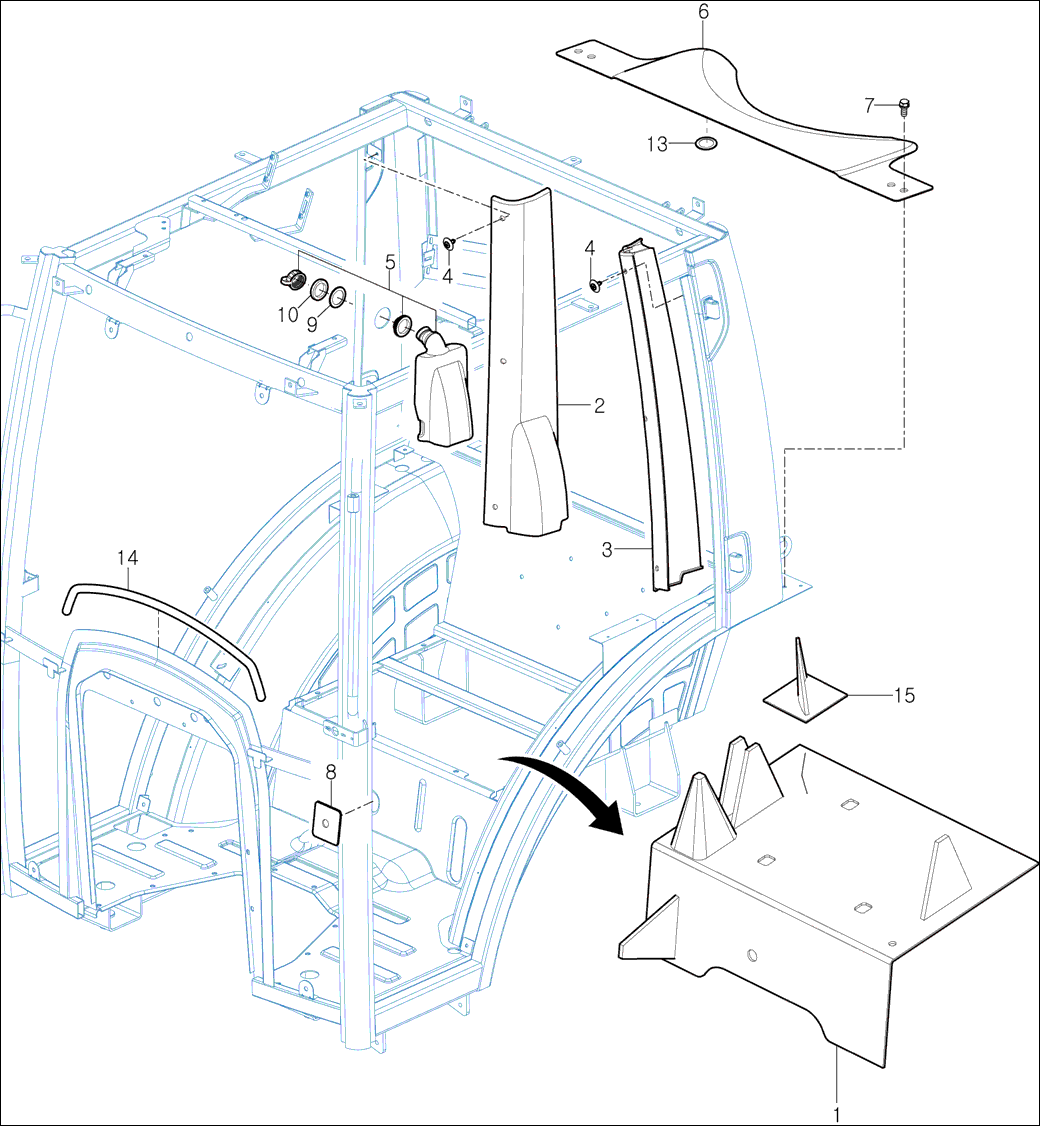 6
7
13
4
4
5
10
9
2
3
14
15
8
1