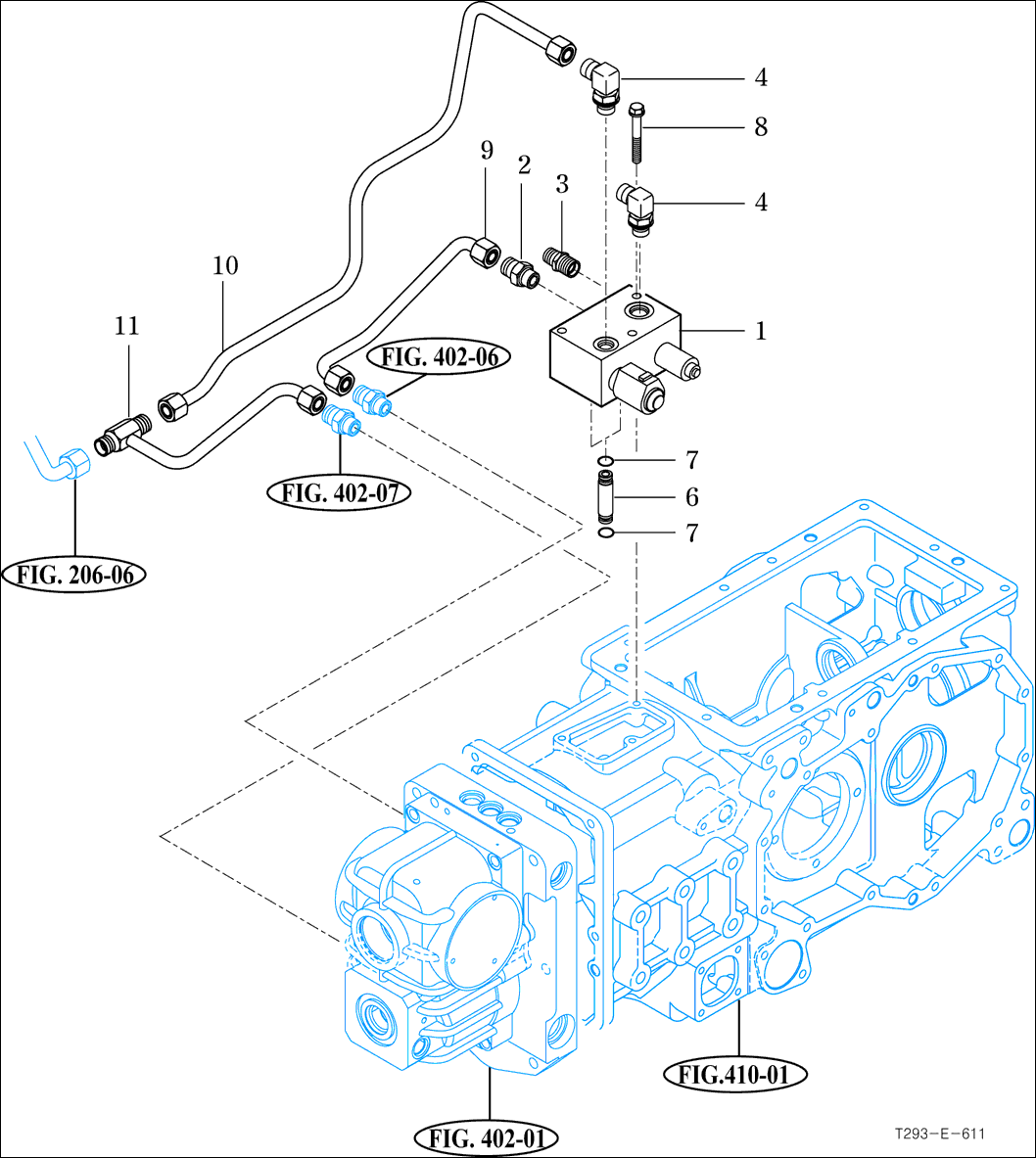 4
8
9
2
3
4
10
11
1
FIG. 402-06
FIG. 402-07
7
6
7
FIG. 206-06
FIG.410-01
FIG. 402-01
T293-E-611