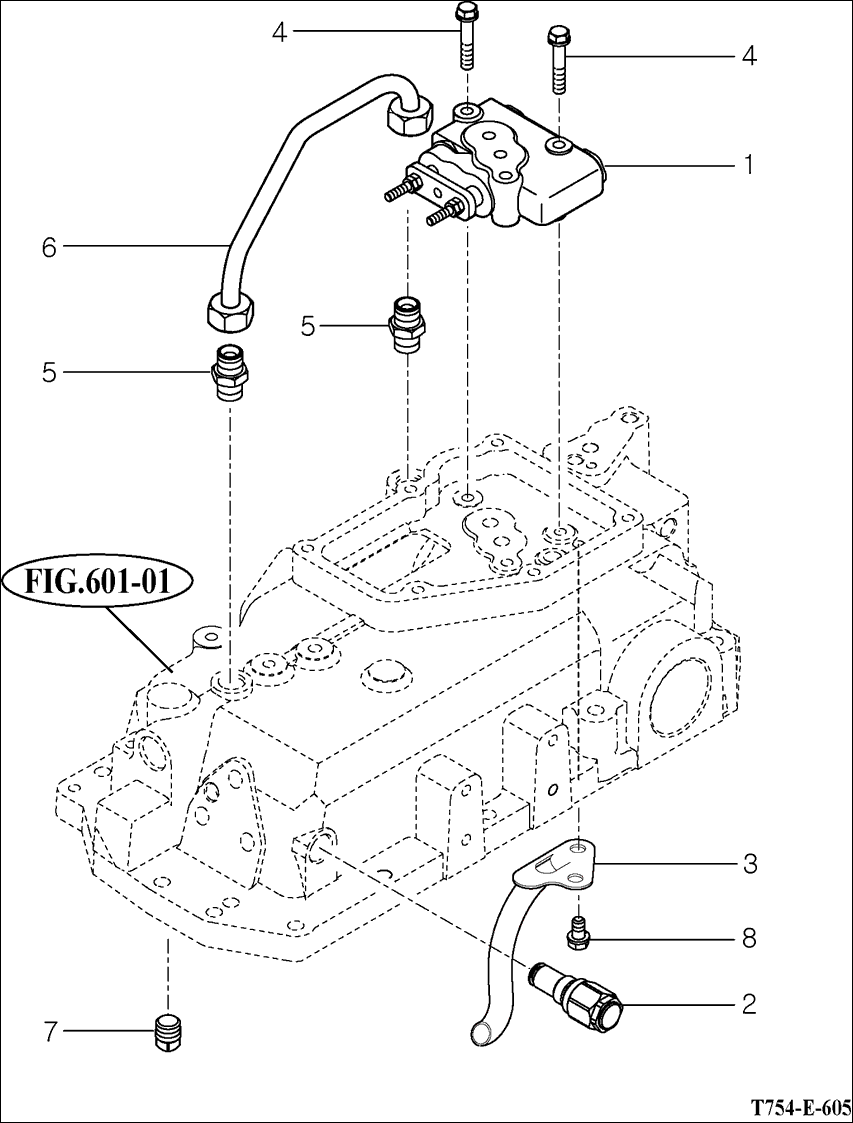 4
4
1
6
5
5
FIG.601-01
3
8
2
7
T754-E-605