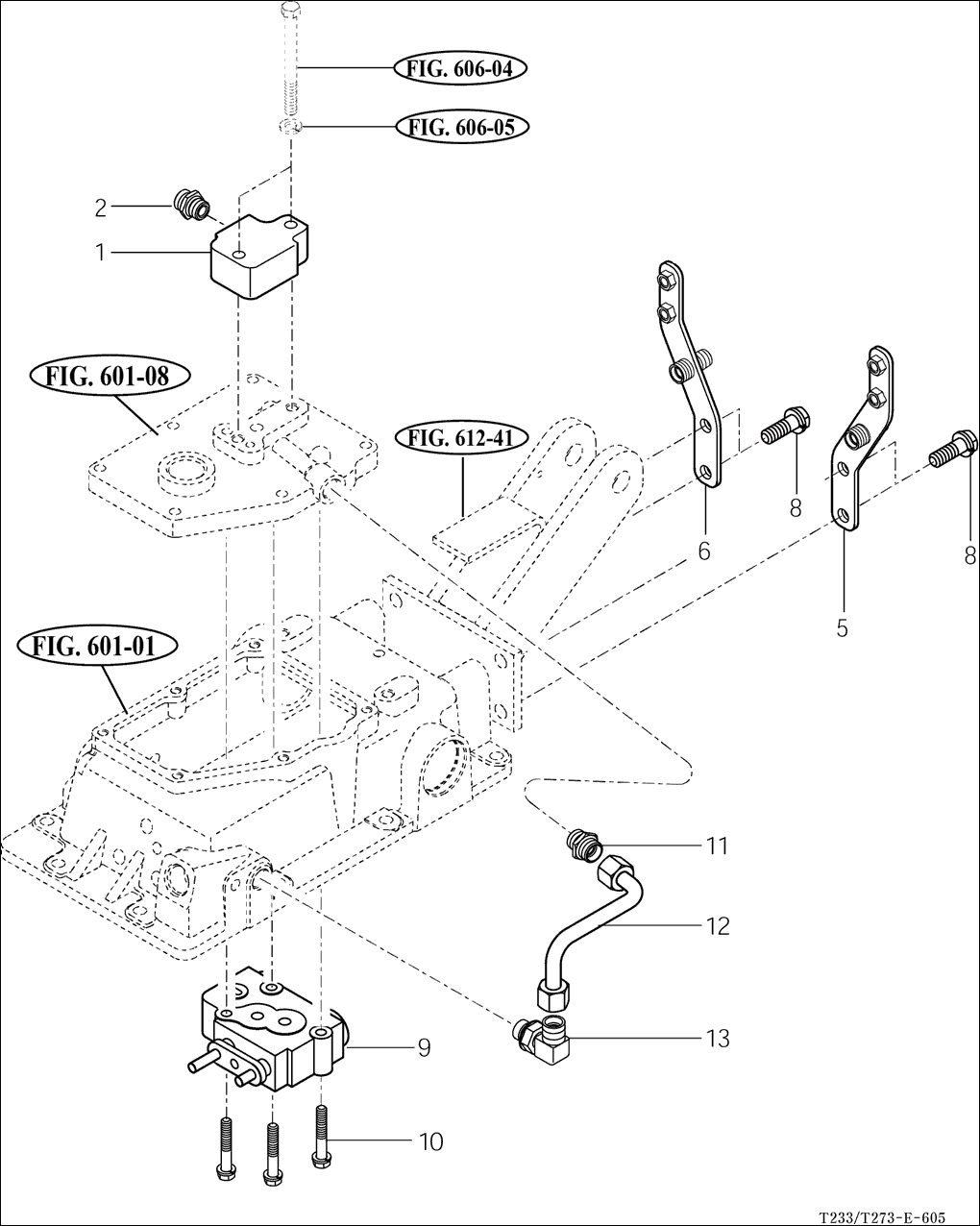 FIG. 606-04
FIG. 606-05
2
1
FIG. 601-08
FIG. 612-41
8
6
8
5
FIG. 601-01
11
12
13
9
10
T233/T273-E-605