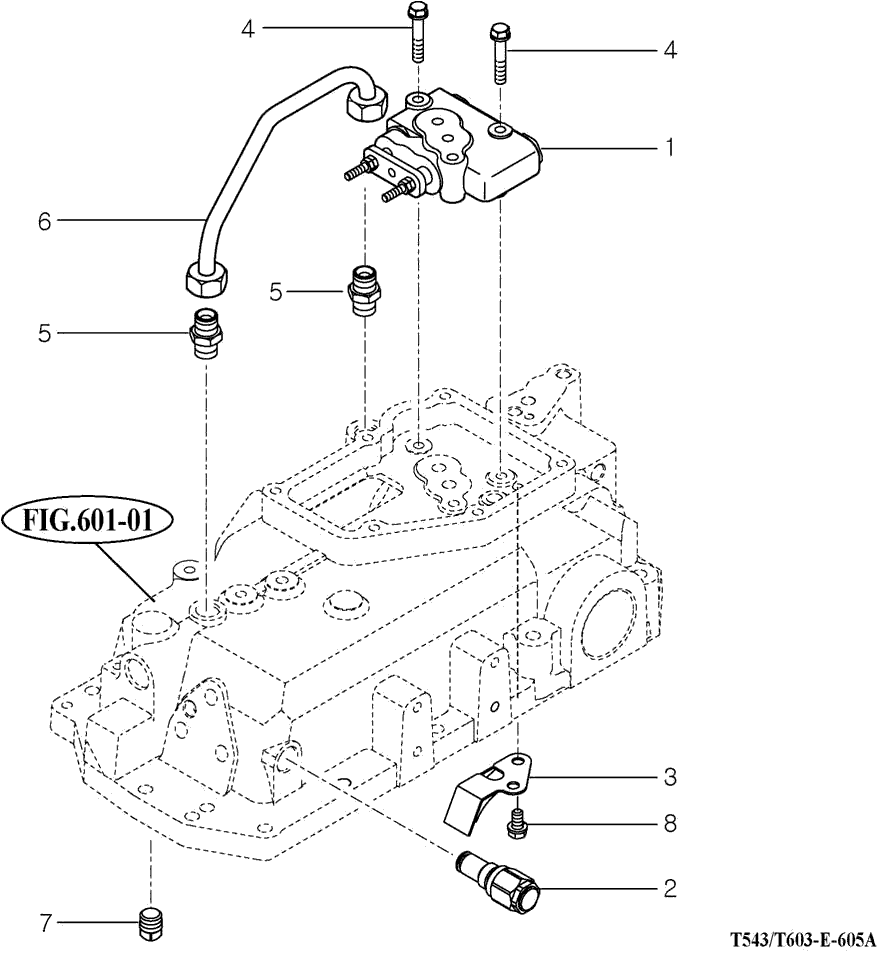 4
4
1
6
5
5
FIG.601-01
3
8
2
7
T543/T603-E-605A