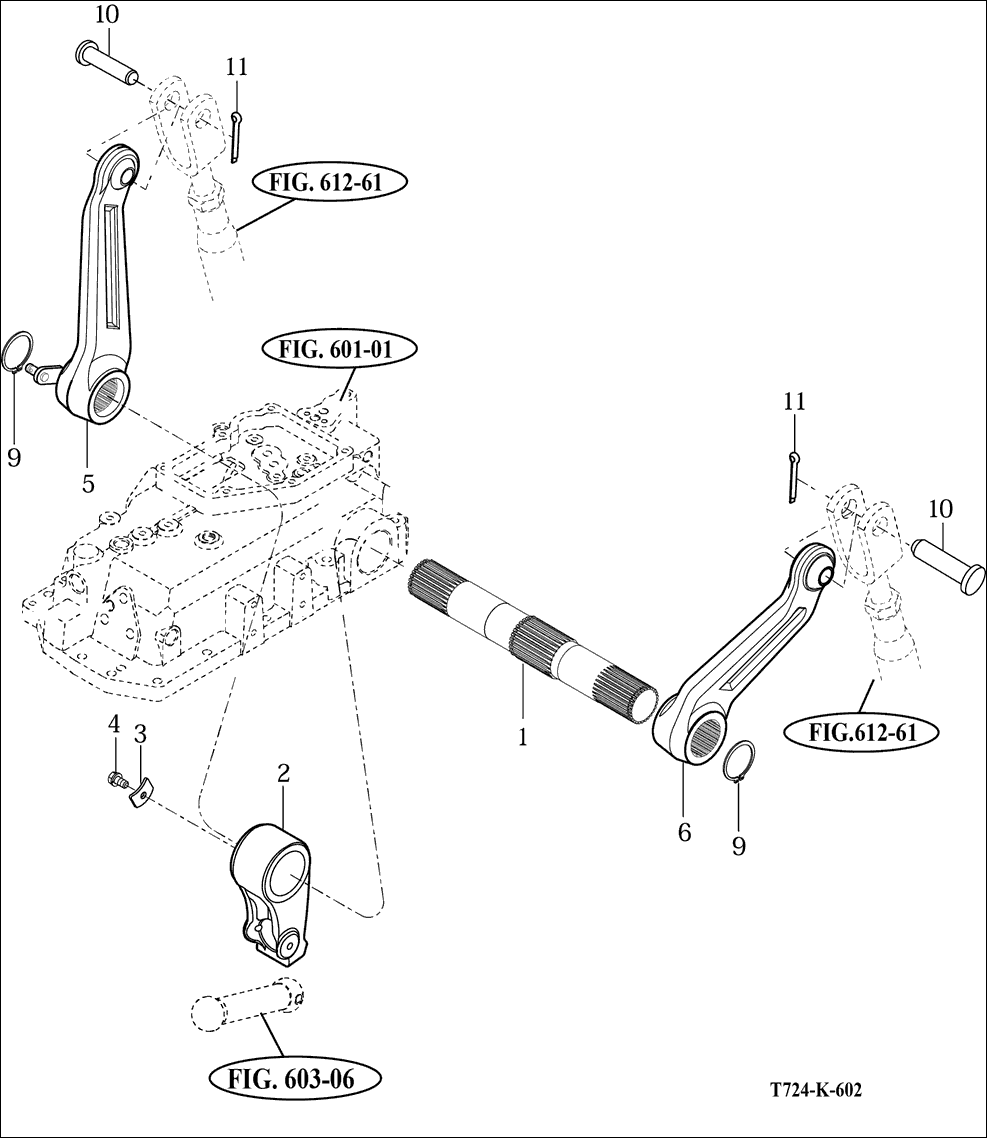 10
11
FIG. 612-61
FIG. 601-01
9
5
11
10
1
FIG.612-61
4
3
2
6
9
FIG. 603-06
T724-K-602