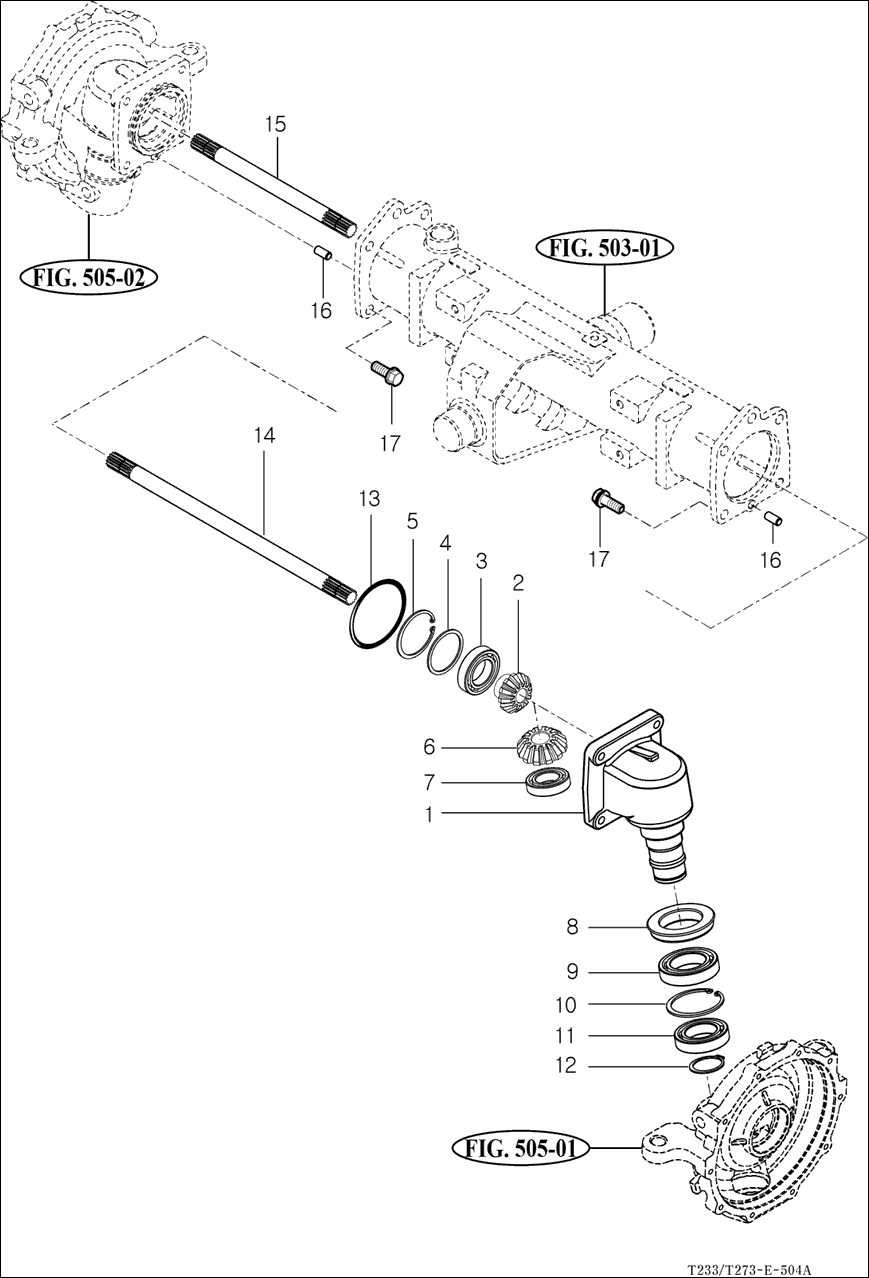 15
FIG. 505-02
16
FIG. 503-01
17
14
13
5
4
3
2
17
16
6
7
1
8
9
10
11
12
FIG. 505-01
T233/T273-E-504A