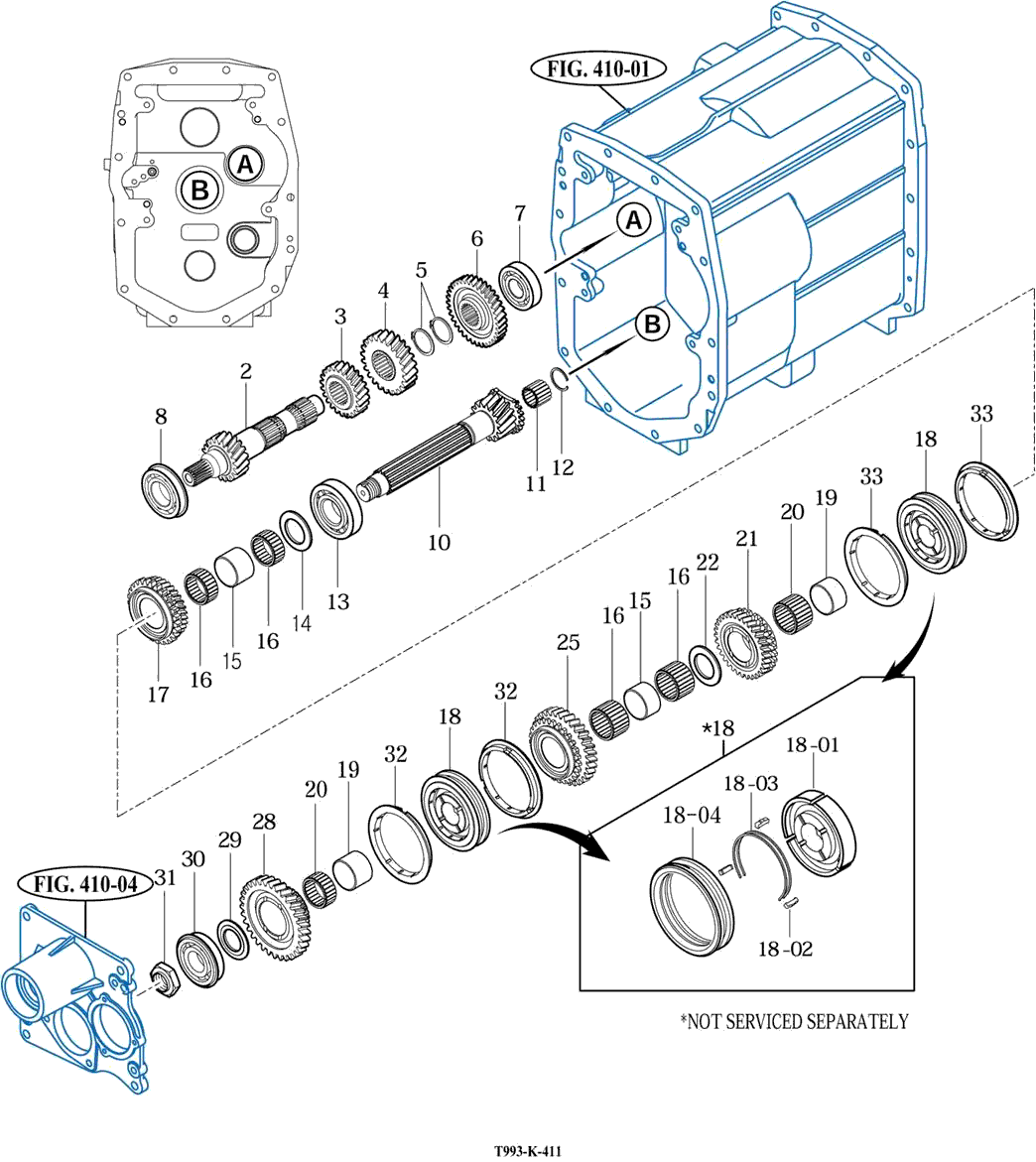 FIG. 410-01

A

B

A

B

7

6

5

4

3

2

8

11

12

10

13

14

16

15

16

17

33

18

33

19

20

21

22

16

15

16

25

32

18

32

19

20

28

29

30

31

FIG. 410-04

*18

18-01

18-03

18-04

18-02

*NOT SERVICED SEPARATELY

T993-K-411