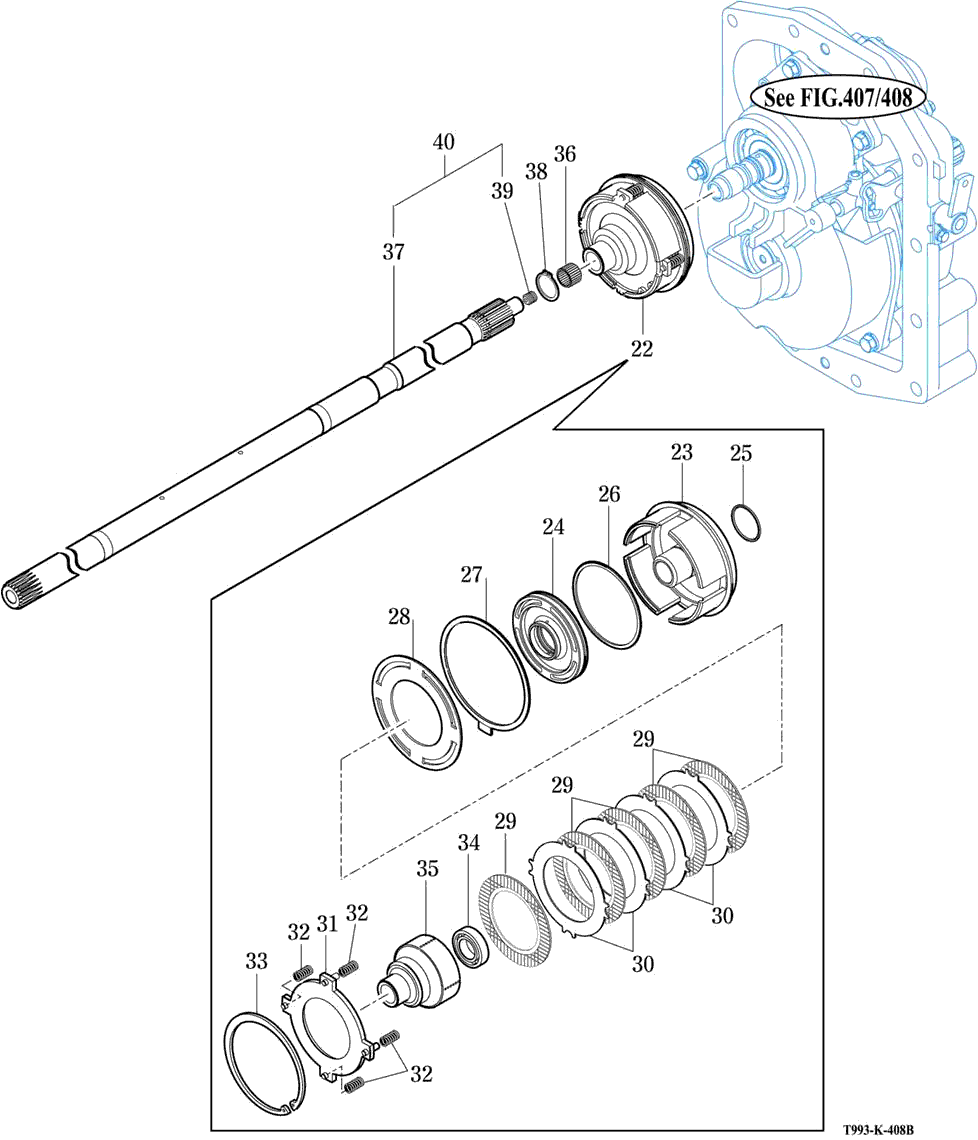 See FIG.407/408

40
39
38
36
37
22
23
25
26
24
27
28
29
29
29
34
35
30
30
32
31
32
33
32

T993-K-408B